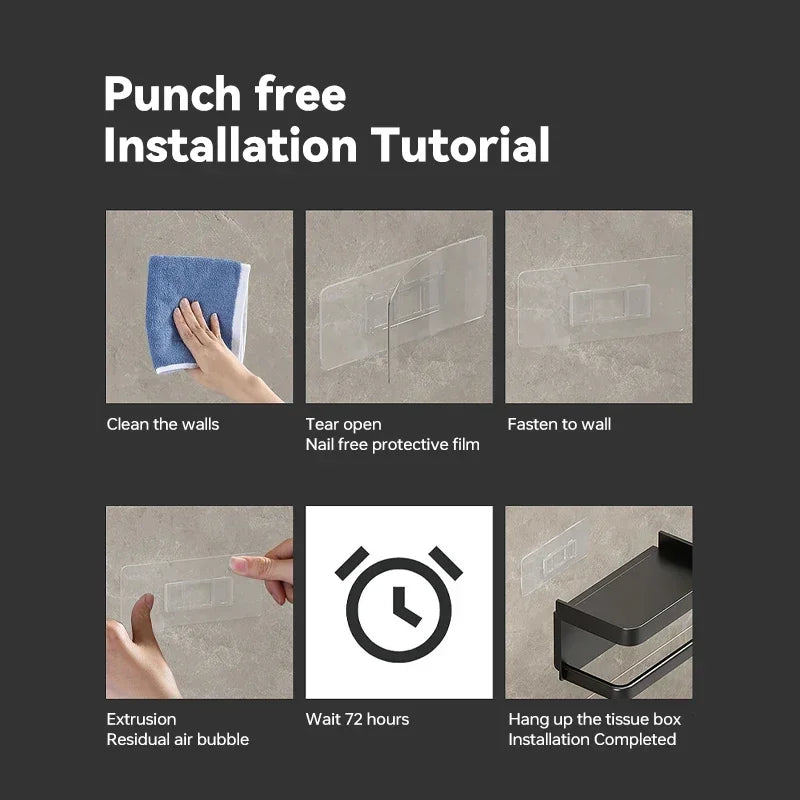 Punch free
Installation Tutorial

Clean the walls

Tear open
Nail free protective film

Fasten to wall

Extrusion
Residual air bubble

Wait 72 hours

Hang up the tissue box
Installation Completed