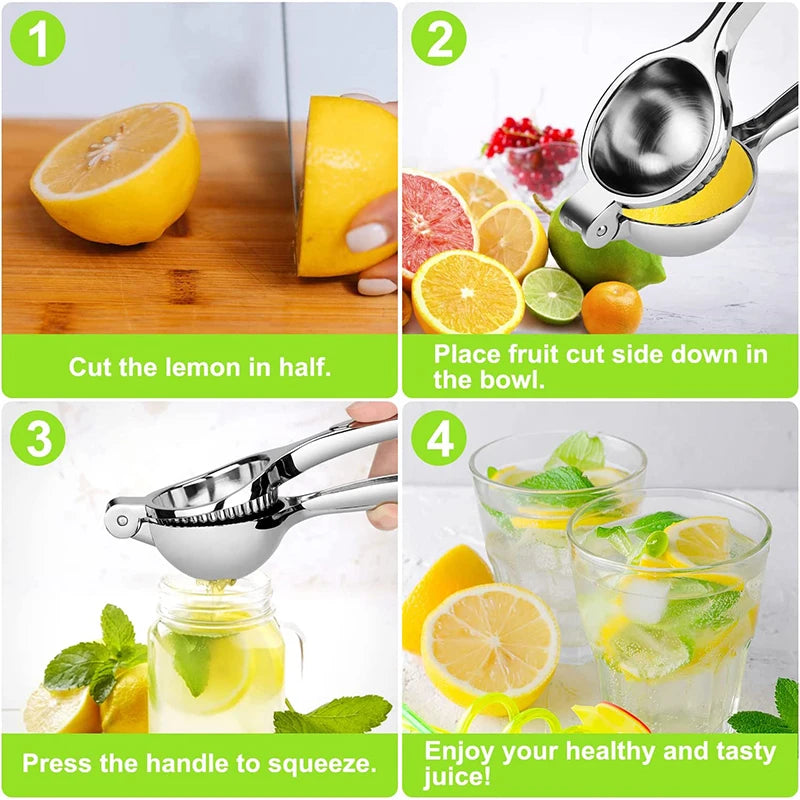 1

Cut the lemon in half.

2

Place fruit cut side down in the bowl.

3

Press the handle to squeeze.

4

Enjoy your healthy and tasty juice!