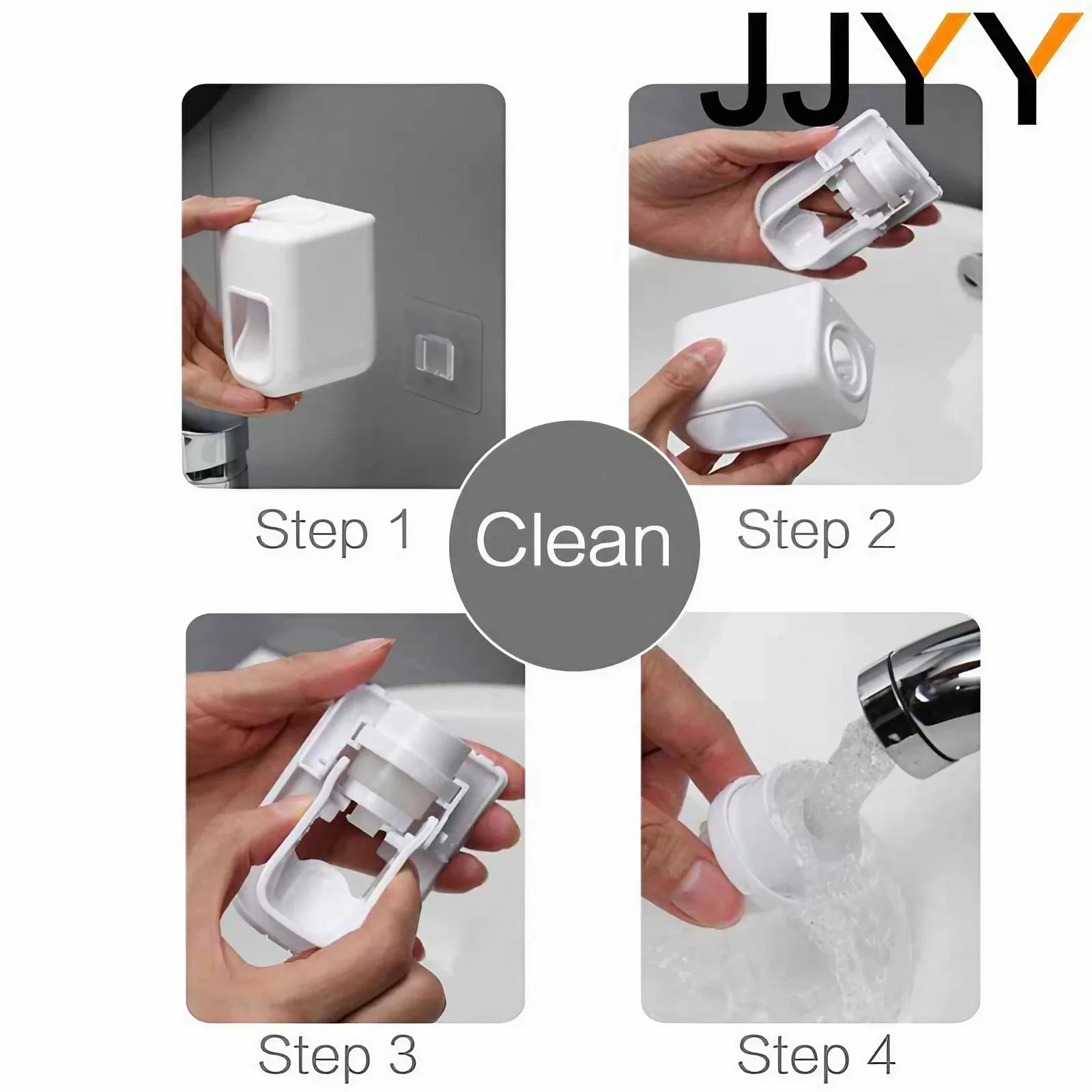 JJYY

Step 1

Clean

Step 2

Step 3

Step 4